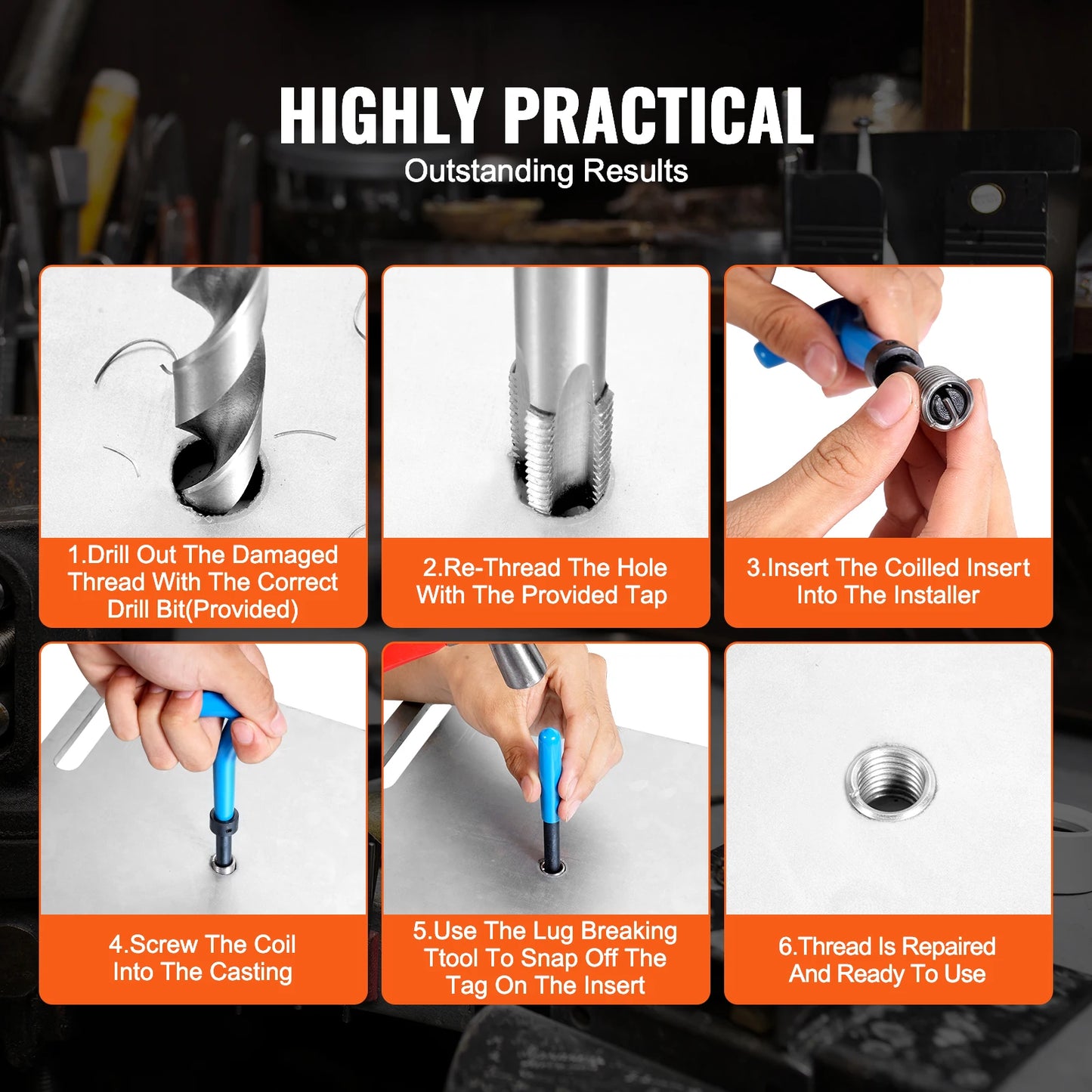 HIGHLY PRACTICAL
Outstanding Results

1.Drill Out The Damaged Thread With The Correct Drill Bit(Provided)

2.Re-Thread The Hole With The Provided Tap

3.Insert The Coilled Insert Into The Installer

4.Screw The Coil Into The Casting

5.Use The Lug Breaking Ttool To Snap Off The Tag On The Insert

6.Thread Is Repaired And Ready To Use