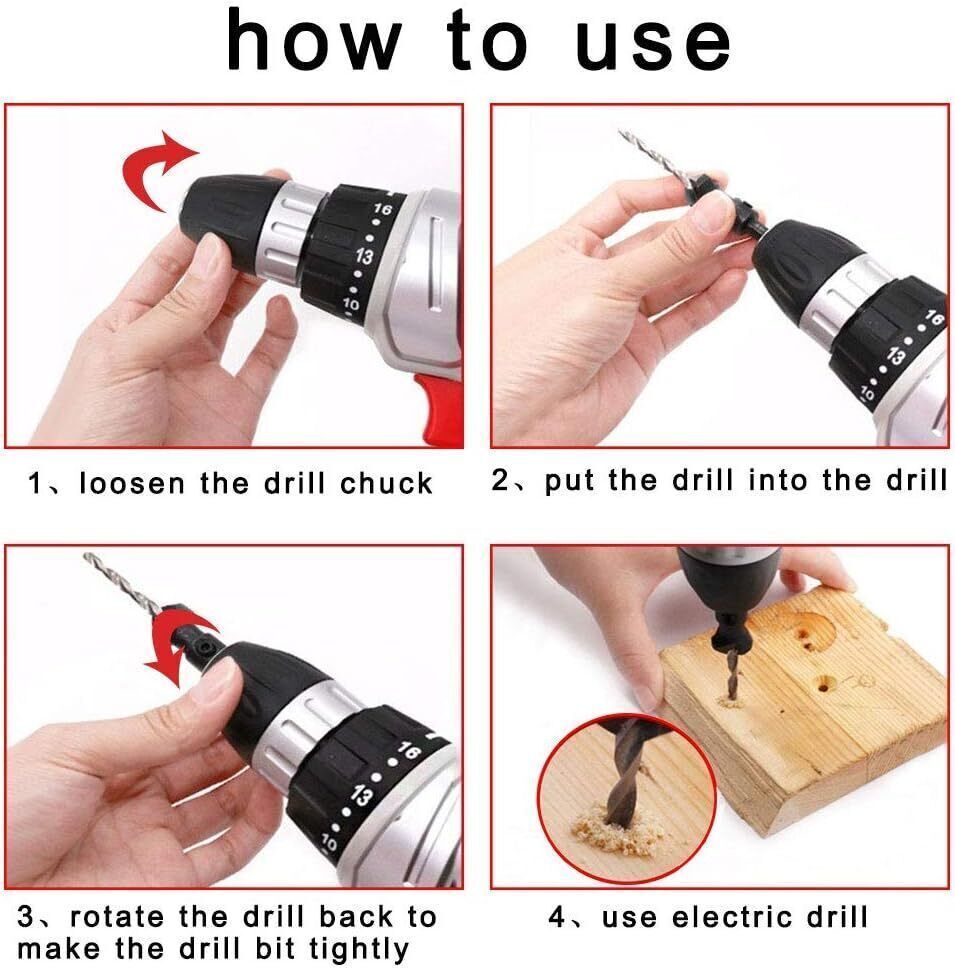 how to use

16
13
10

1、loosen the drill chuck

16
13
10

2、put the drill into the drill

16
13
10

3、rotate the drill back to make the drill bit tightly

4、use electric drill